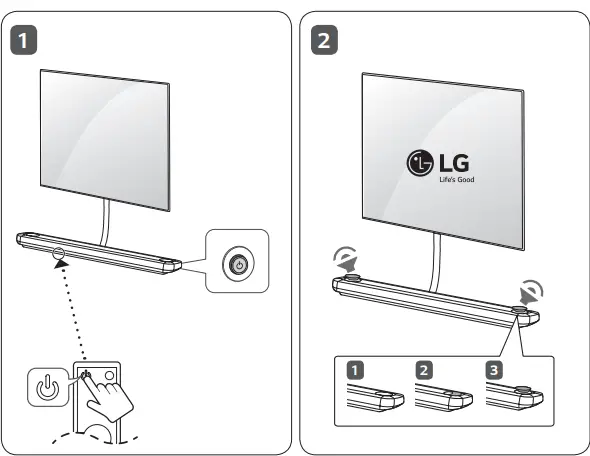 1

2

LG
Life's Good

1

2

3